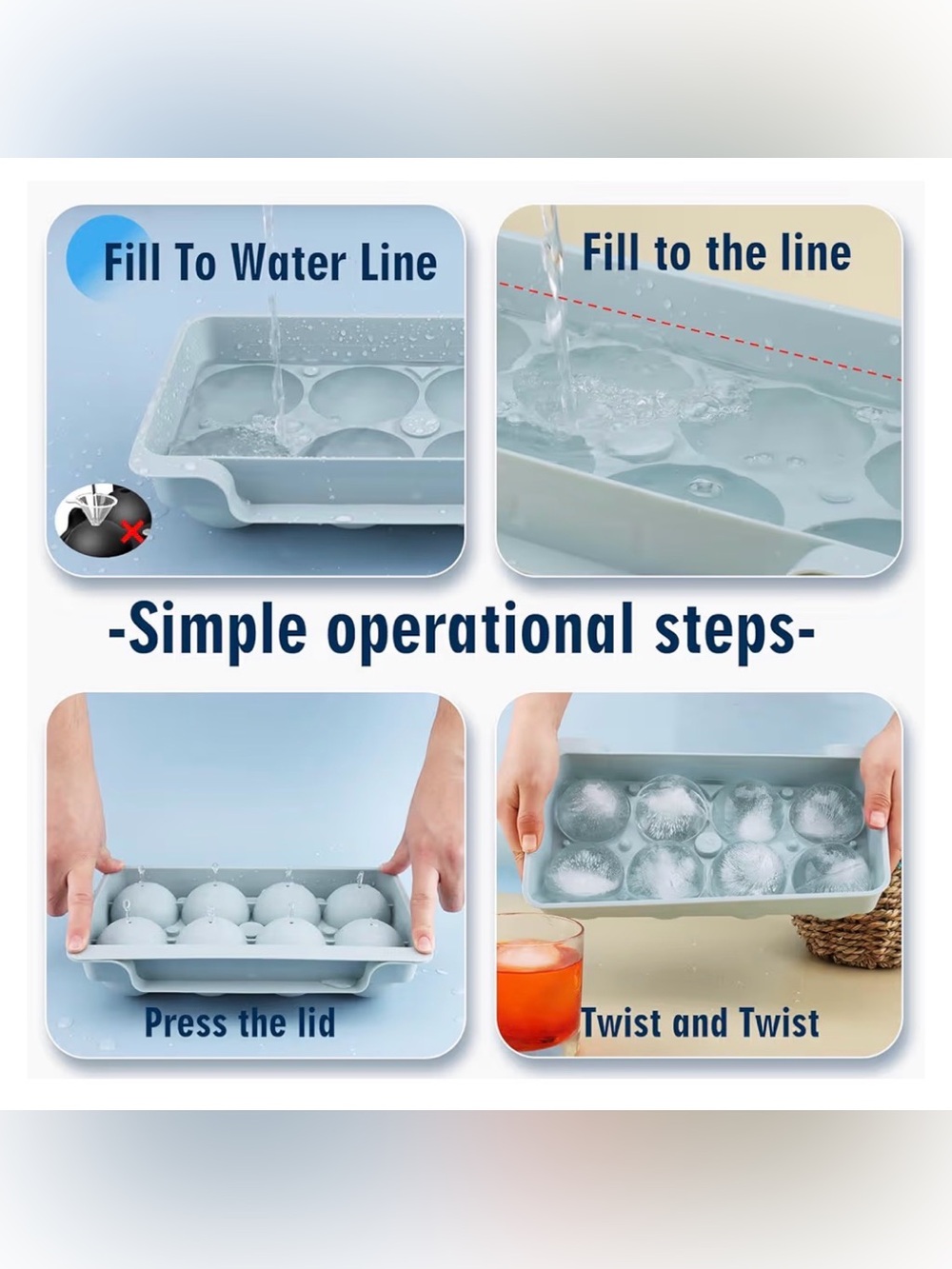 Fill To Water Line

Fill to the line

-Simple operational steps-

Press the lid

Twist and Twist